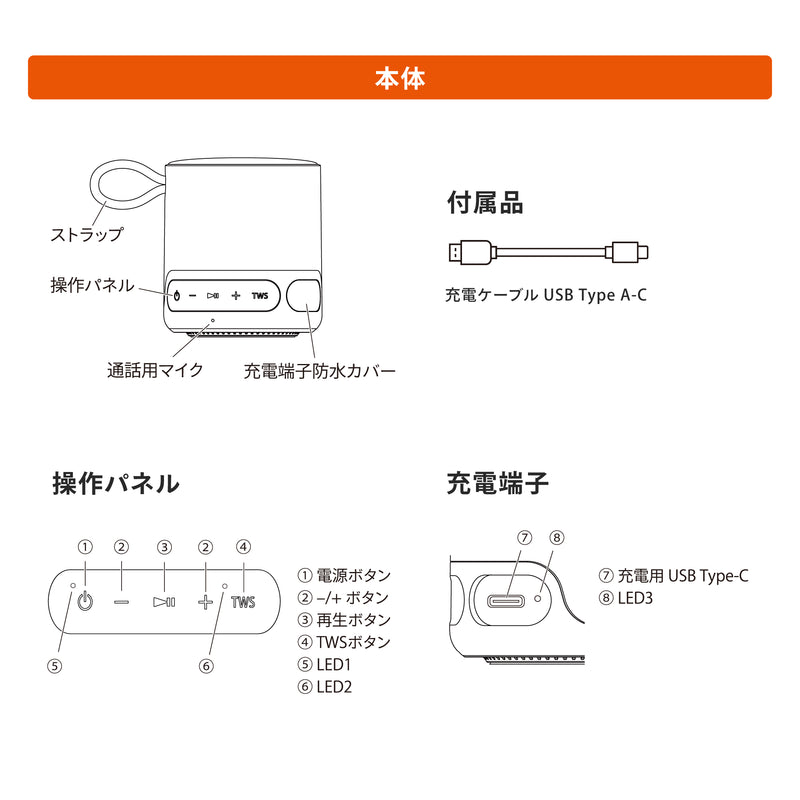 本体

ストラップ

操作パネル

TWS

通話用マイク

充電端子防水カバー

付属品

充電ケーブル USB Type A-C

操作パネル

① ② ③ ② ④

TWS

⑤ ⑥

① 電源ボタン
② –/+ ボタン
③ 再生ボタン
④ TWSボタン
⑤ LED1
⑥ LED2

充電端子

⑦ ⑧

⑦ 充電用 USB Type-C
⑧ LED3